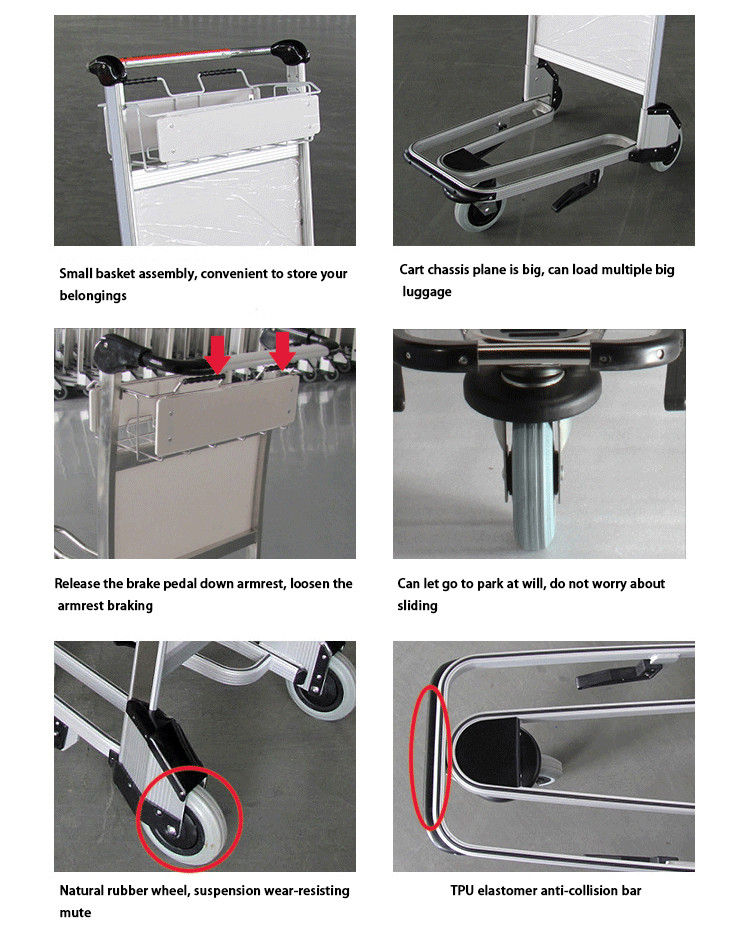 Small basket assembly, convenient to store your belongings

Cart chassis plane is big, can load multiple big luggage

Release the brake pedal down armrest, loosen the armrest braking

Can let go to park at will, do not worry about sliding

Natural rubber wheel, suspension wear-resisting mute

TPU elastomer anti-collision bar