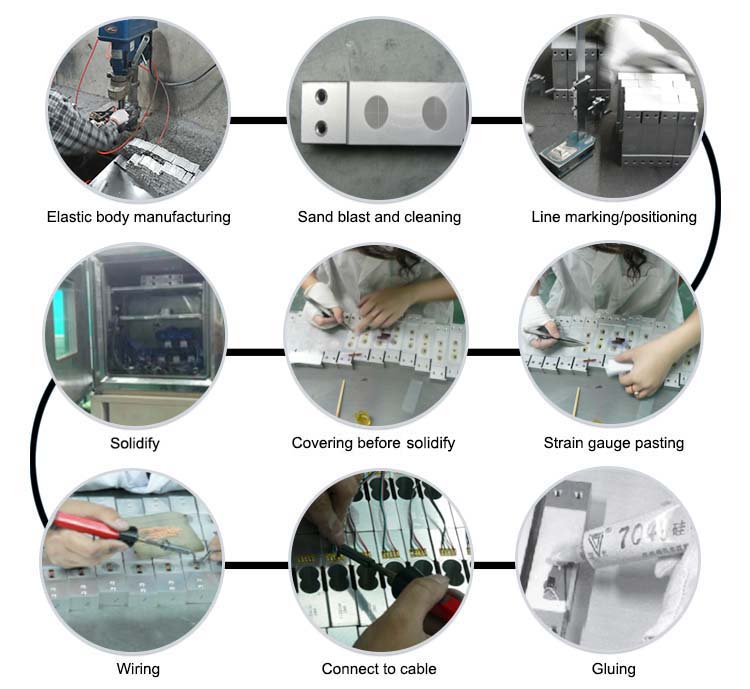 Elastic body manufacturing

Sand blast and cleaning

Line marking/positioning

Solidify

Covering before solidify

Strain gauge pasting

Wiring

Connect to cable

Gluing

704 硅