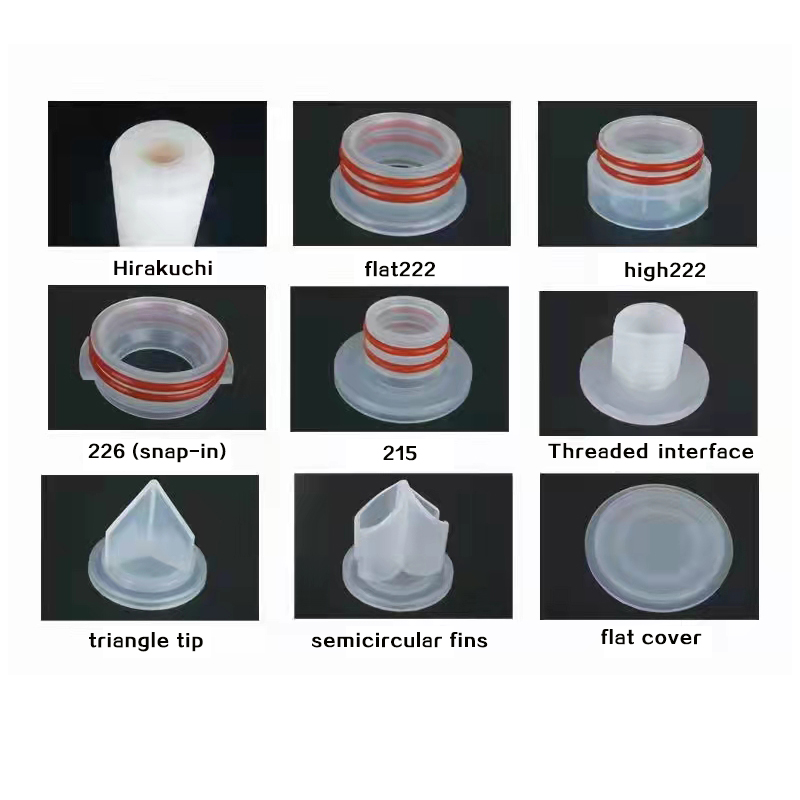 Hirakuchi

flat222

high222

226 (snap-in)

215

Threaded interface

triangle tip

semicircular fins

flat cover