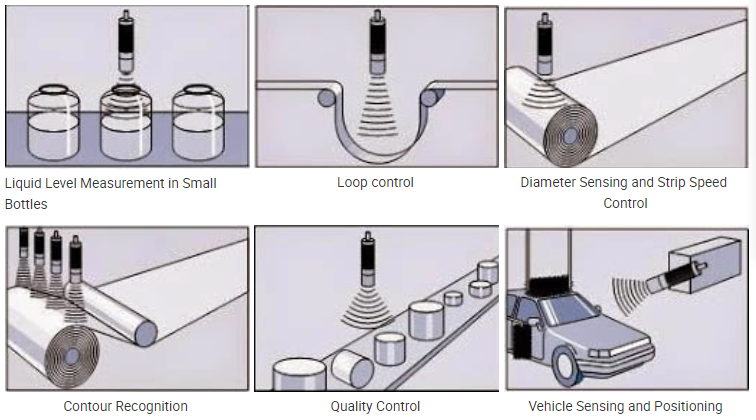 Liquid Level Measurement in Small Bottles

Loop control

Diameter Sensing and Strip Speed Control

Contour Recognition

Quality Control

Vehicle Sensing and Positioning