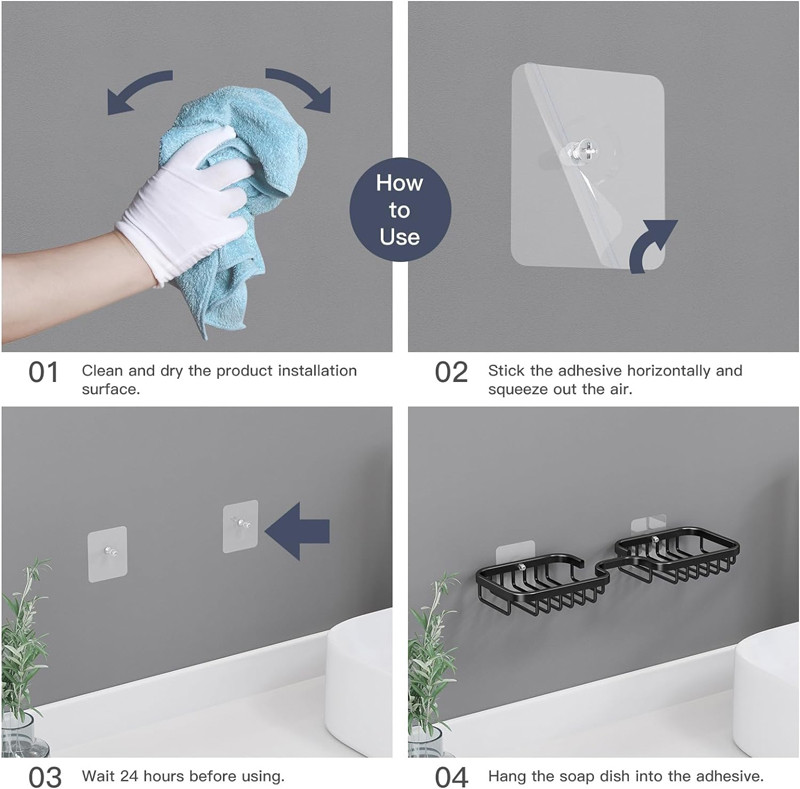 How to Use

01 Clean and dry the product installation surface.

02 Stick the adhesive horizontally and squeeze out the air.

03 Wait 24 hours before using.

04 Hang the soap dish into the adhesive.