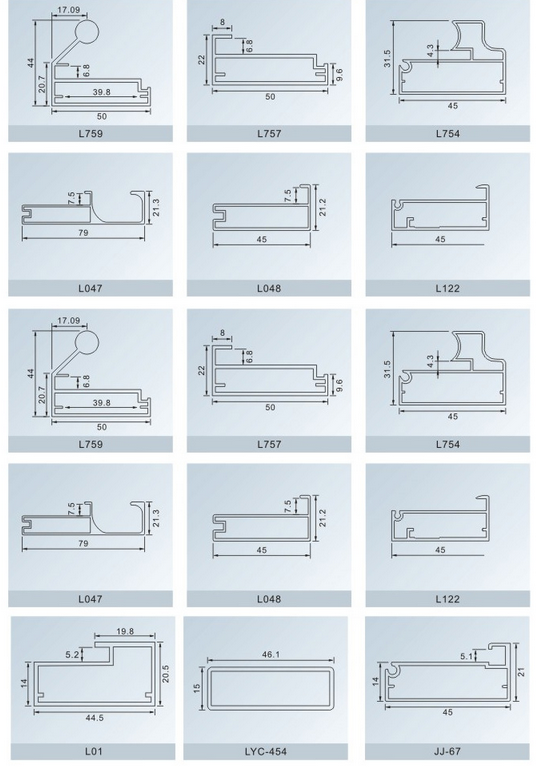 17.09
44
20.7
6.8
39.8
50
L759

8
22
6.8
9.6
50
L757

31.5
4.3
45
L754

7.5
21.3
79
L047

7.5
21.2
45
L048

45
L122

17.09
44
20.7
6.8
39.8
50
L759

8
22
6.8
9.6
50
L757

31.5
4.3
45
L754

7.5
21.3
79
L047

7.5
21.2
45
L048

45
L122

19.8
5.2
14
20.5
44.5
L01

46.1
15
LYC-454

5.1
14
21
45
JJ-67