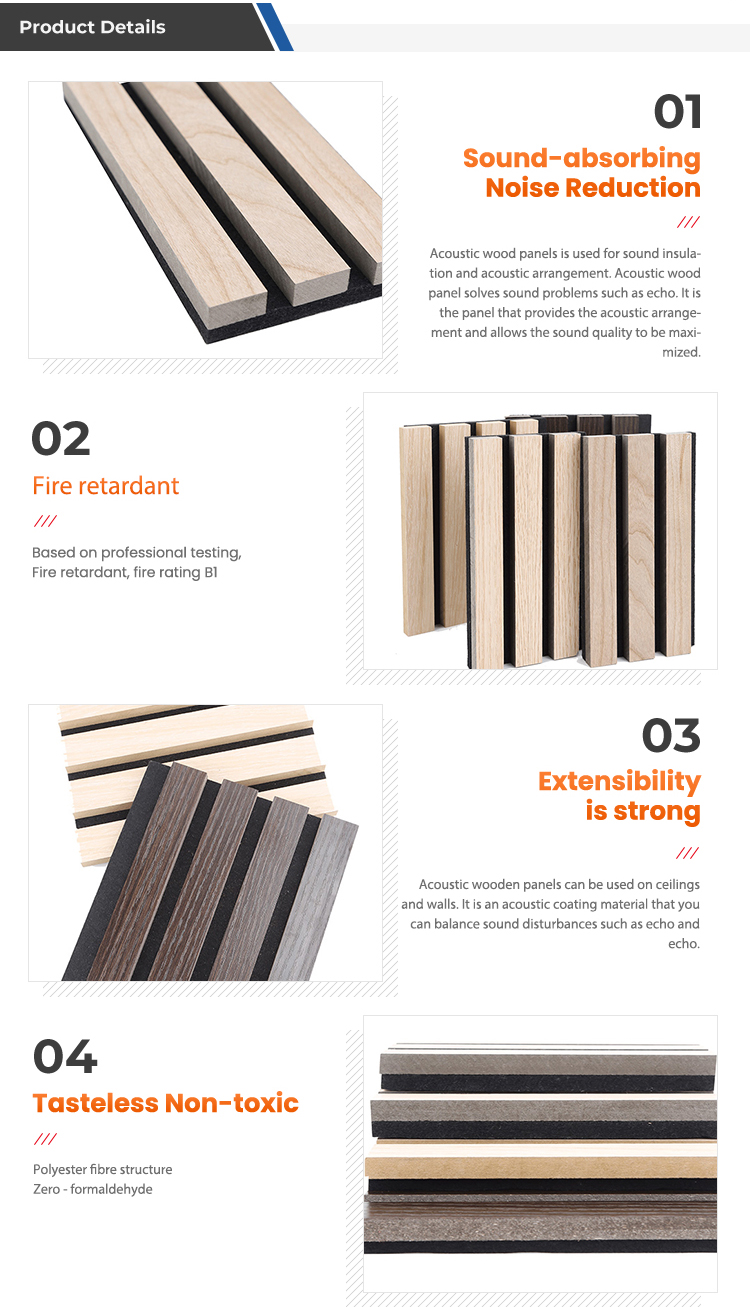 Product Details

01

Sound-absorbing Noise Reduction

///

Acoustic wood panels is used for sound insulation and acoustic arrangement. Acoustic wood panel solves sound problems such as echo. It is the panel that provides the acoustic arrangement and allows the sound quality to be maximized.

02

Fire retardant

///

Based on professional testing, Fire retardant, fire rating B1

03

Extensibility is strong

///

Acoustic wooden panels can be used on ceilings and walls. It is an acoustic coating material that you can balance sound disturbances such as echo and echo.

04

Tasteless Non-toxic

///

Polyester fibre structure
Zero - formaldehyde