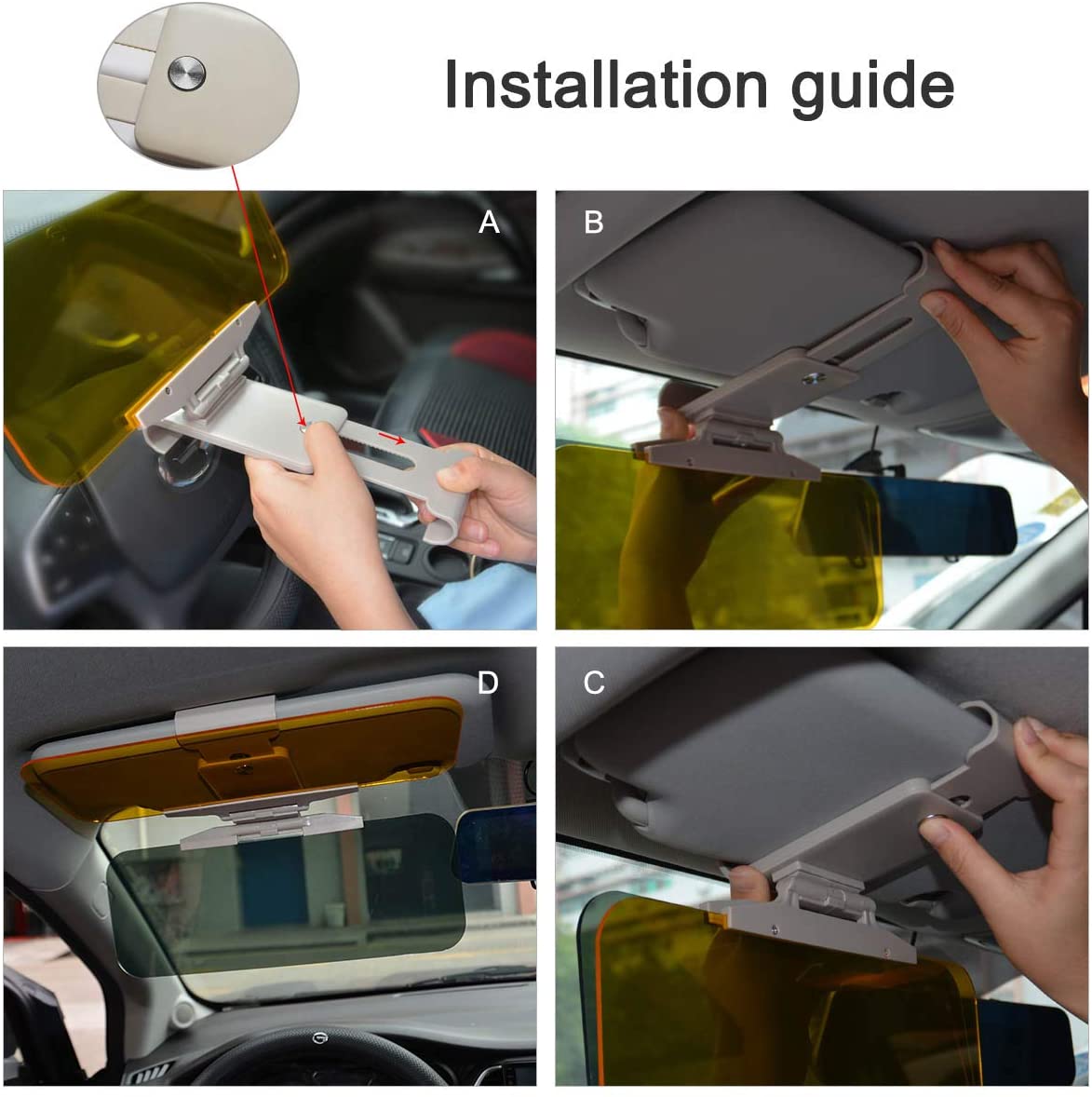 Installation guide

A

B

D

C