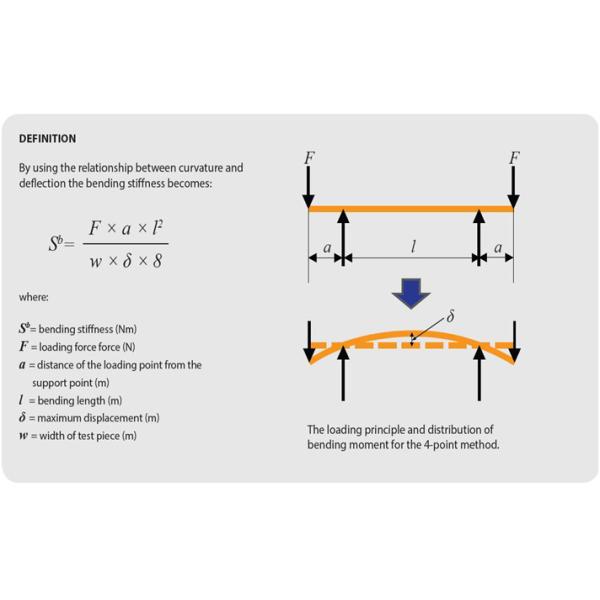 DEFINITION

By using the relationship between curvature and deflection the bending stiffness becomes:

$S^b = \frac{F \times a \times l^2}{w \times \delta \times 8}$

where:

$S^b$ = bending stiffness (Nm)
$F$ = loading force force (N)
$a$ = distance of the loading point from the support point (m)
$l$ = bending length (m)
$\delta$ = maximum displacement (m)
$w$ = width of test piece (m)

$F$ $F$

$a$ $l$ $a$

$\delta$

The loading principle and distribution of bending moment for the 4-point method.