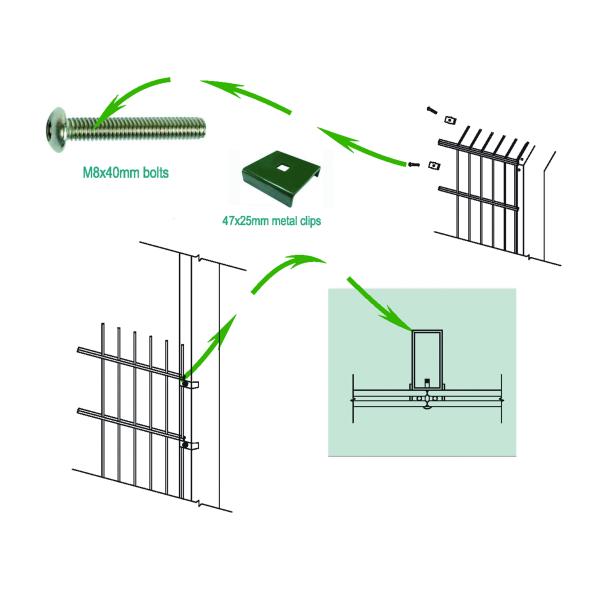 M8x40mm bolts

47x25mm metal clips