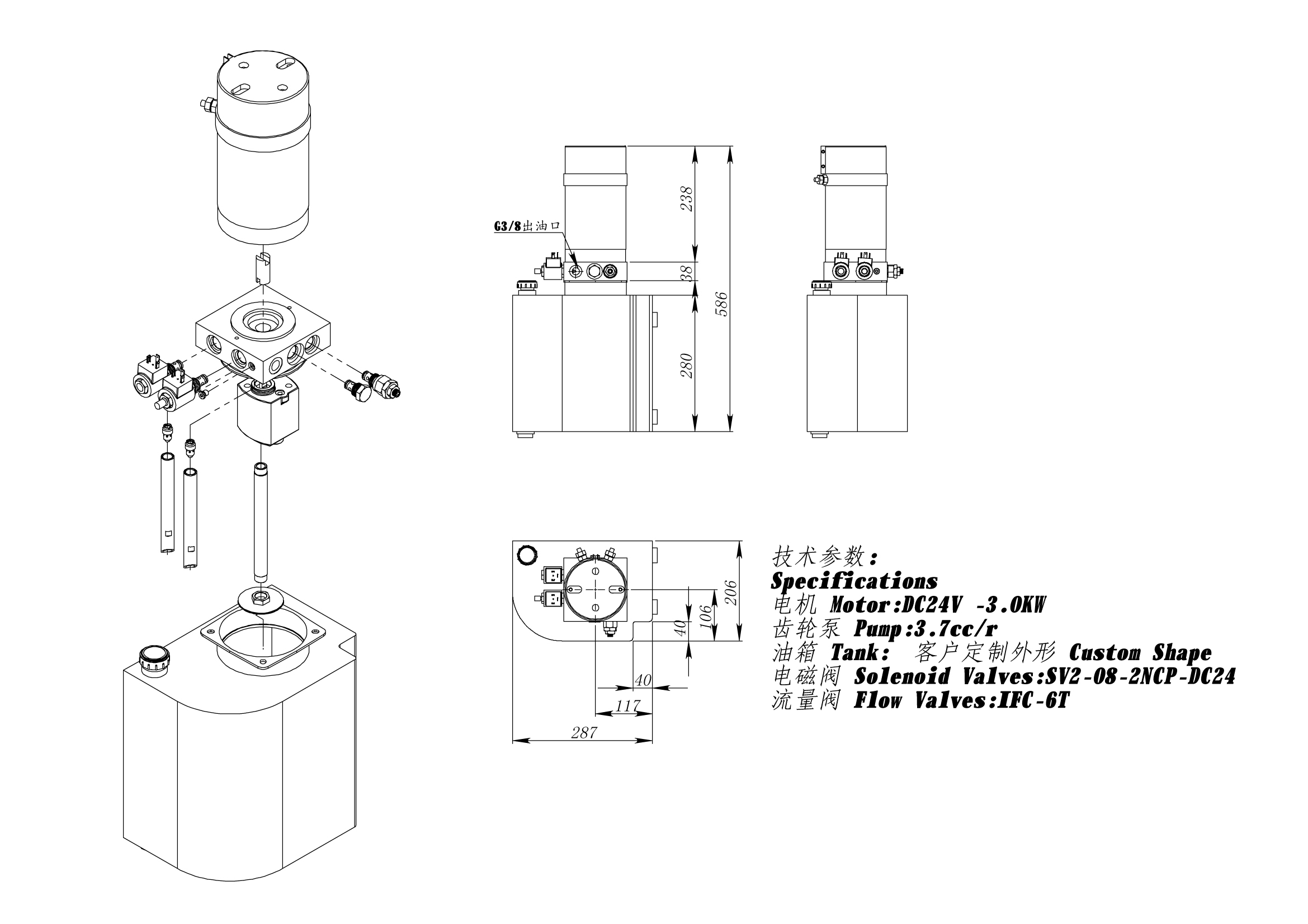 G3/8出油口

238

38

586

280

206

106

40

40

117

287

技术参数：
Specifications
电机 Motor:DC24V -3.0KW
齿轮泵 Pump:3.7cc/r
油箱 Tank: 客户定制外形 Custom Shape
电磁阀 Solenoid Valves:SV2-08-2NCP-DC24
流量阀 Flow Valves:IFC-6T