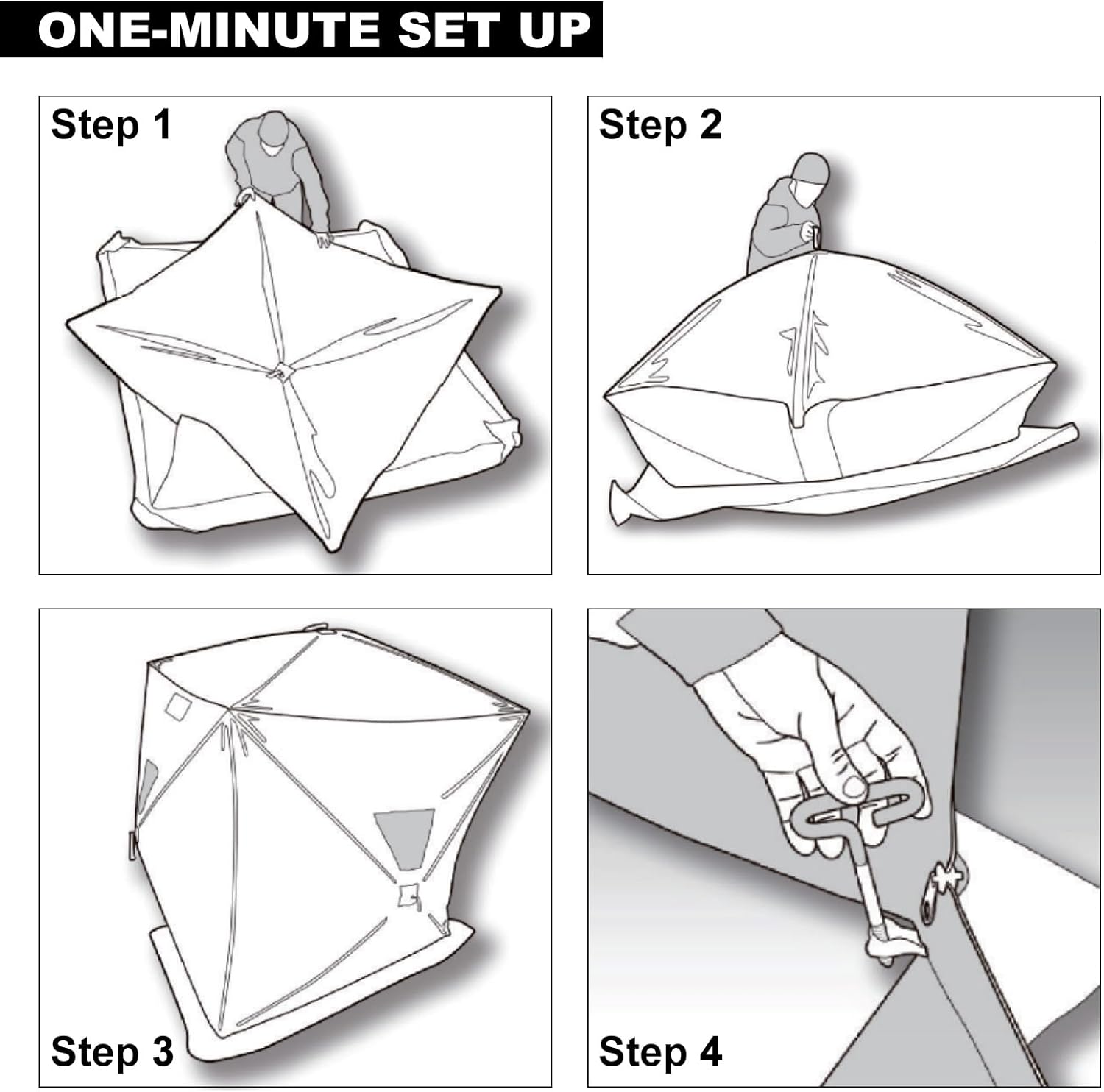 ONE-MINUTE SET UP

Step 1

Step 2

Step 3

Step 4