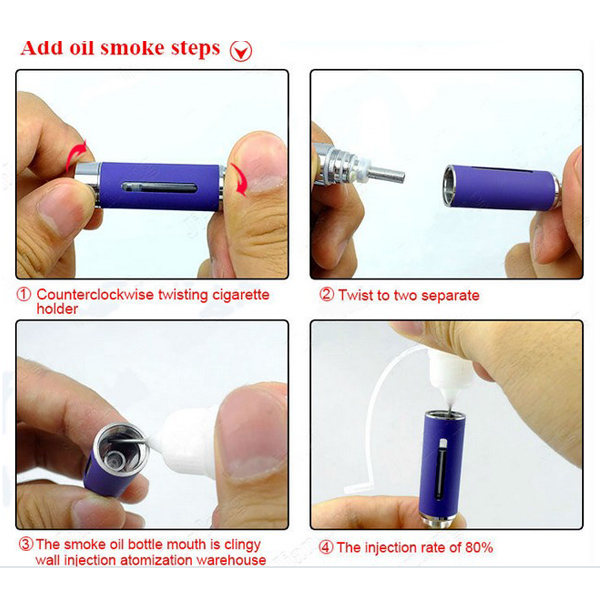 Add oil smoke steps

① Counterclockwise twisting cigarette holder

② Twist to two separate

③ The smoke oil bottle mouth is clingy wall injection atomization warehouse

④ The injection rate of 80%