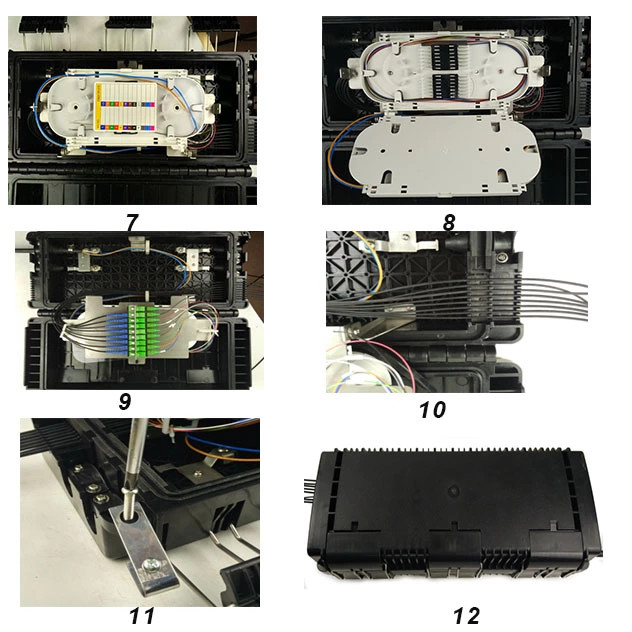 7

8

9

10

11

12