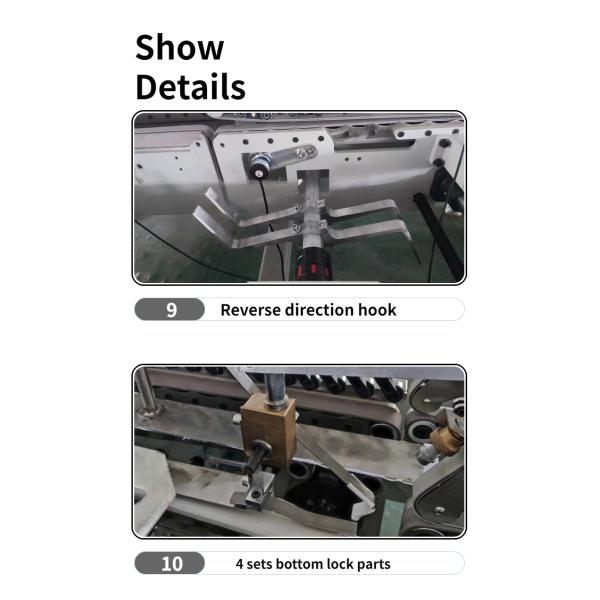 Show
Details

9 Reverse direction hook

10 4 sets bottom lock parts