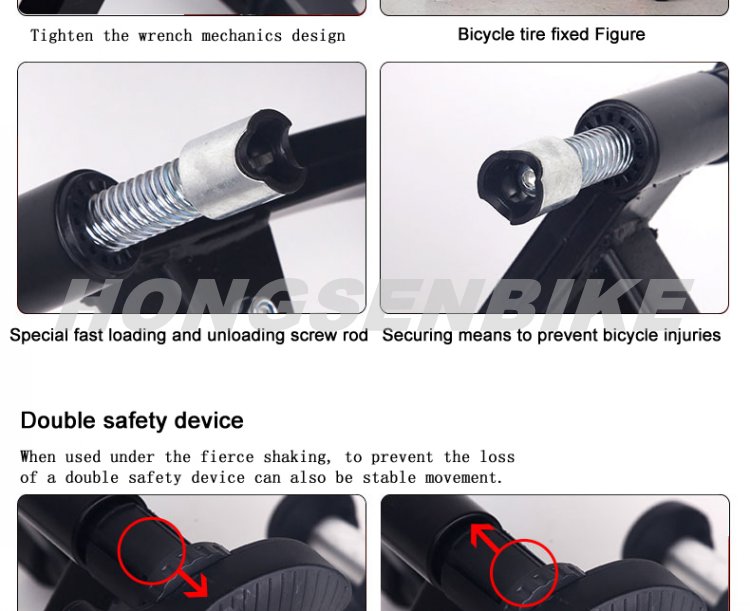 Tighten the wrench mechanics design

Bicycle tire fixed Figure

HONGSENBIKE

Special fast loading and unloading screw rod

Securing means to prevent bicycle injuries

Double safety device

When used under the fierce shaking, to prevent the loss of a double safety device can also be stable movement.