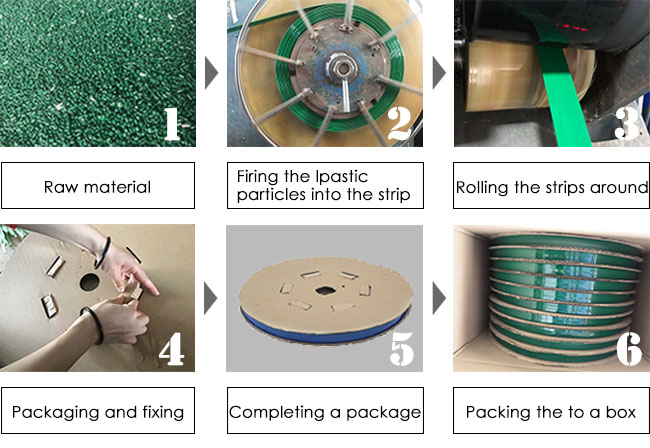 1

2

3

Raw material

Firing the lpastic particles into the strip

Rolling the strips around

4

5

6

Packaging and fixing

Completing a package

Packing the to a box