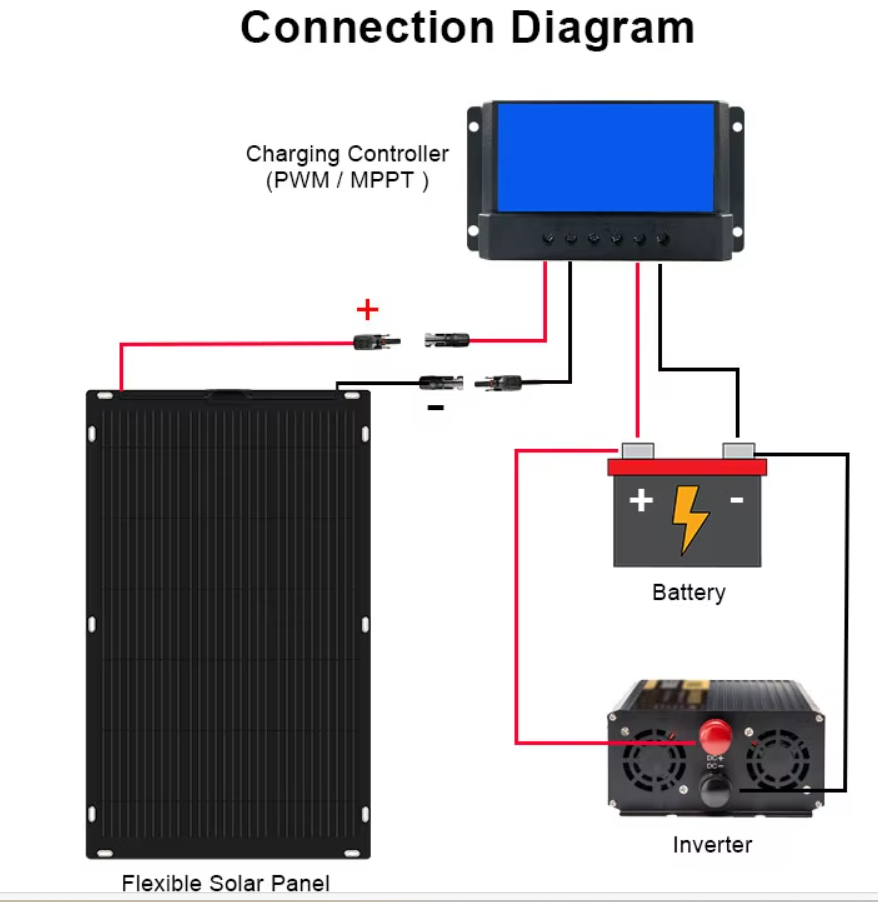 Connection Diagram

Charging Controller
(PWM / MPPT )

+

-

+ -

Battery

DC+
DC-

Inverter

Flexible Solar Panel