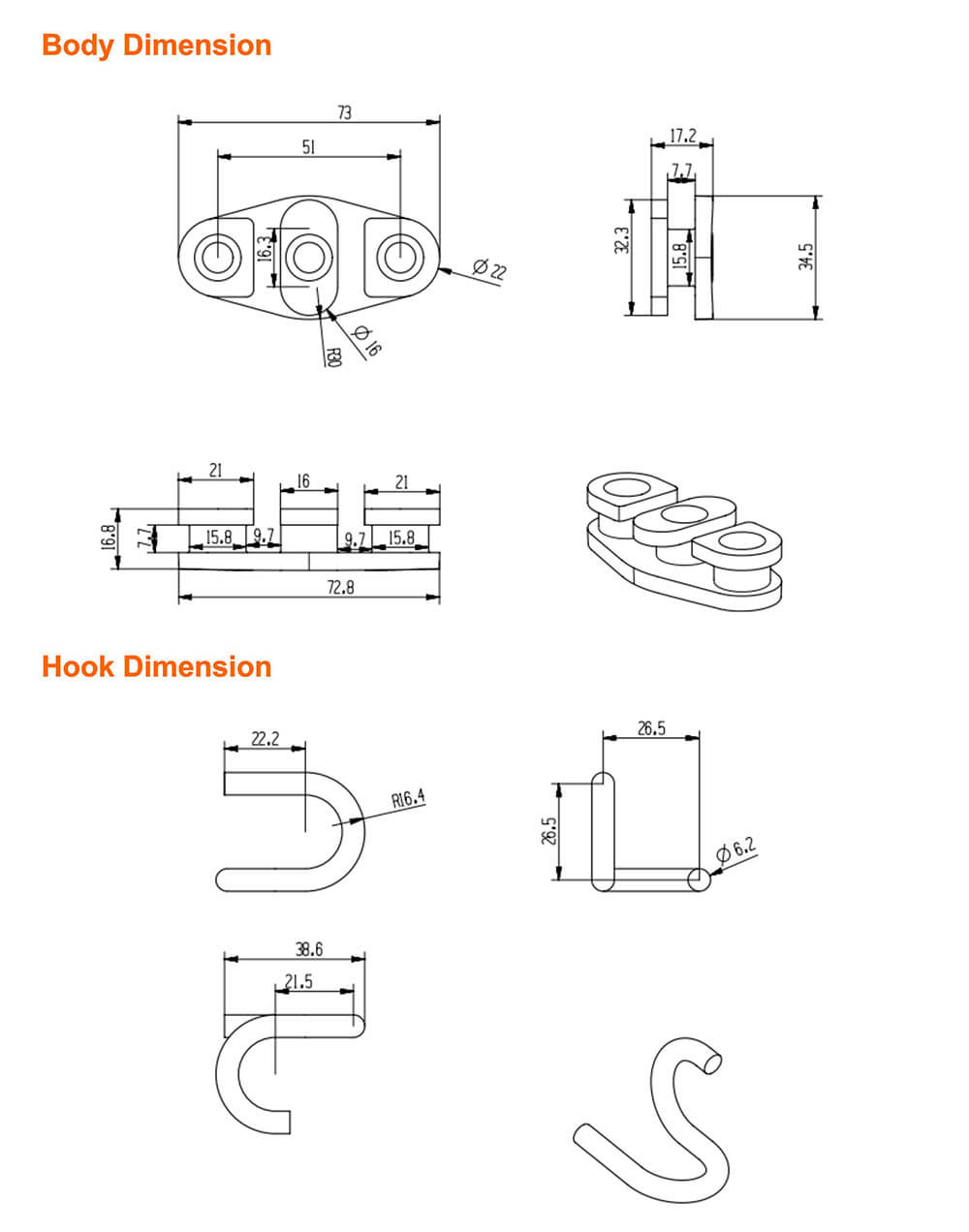 Body Dimension

73

51

16.3

Ø 22

Ø 16

R30

17.2

7.7

32.3

15.8

34.5

21

16

21

16.8

7.7

15.8

9.7

9.7

15.8

72.8

Hook Dimension

22.2

R16.4

26.5

26.5

Ø 6.2

38.6

21.5