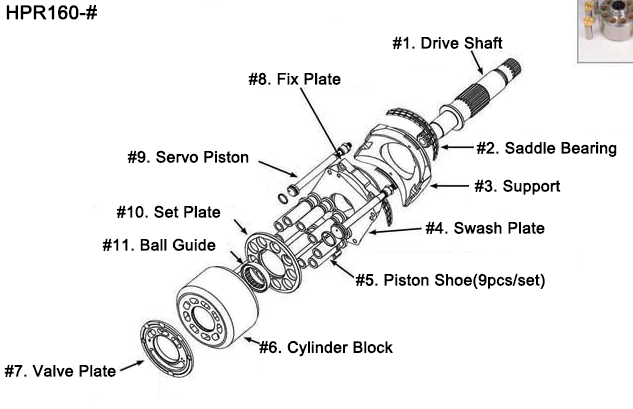 HPR160-#

#1. Drive Shaft

#8. Fix Plate

#2. Saddle Bearing

#9. Servo Piston

#3. Support

#10. Set Plate

#4. Swash Plate

#11. Ball Guide

#5. Piston Shoe(9pcs/set)

#6. Cylinder Block

#7. Valve Plate