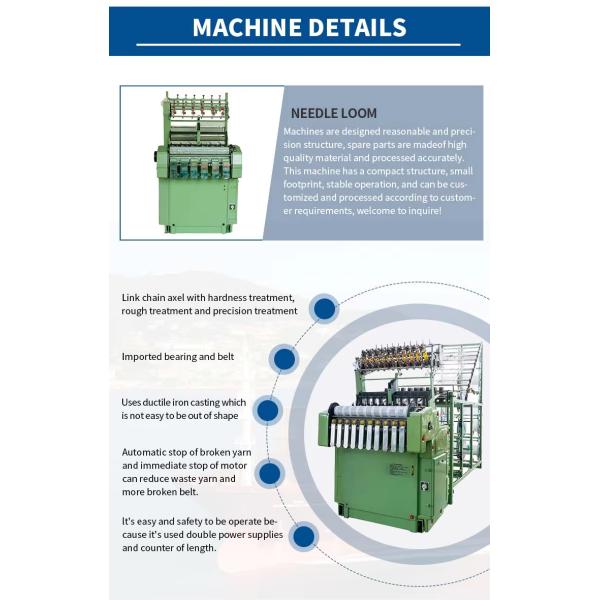 MACHINE DETAILS

NEEDLE LOOM

Machines are designed reasonable and precision structure, spare parts are madeof high quality material and processed accurately. This machine has a compact structure, small footprint, stable operation, and can be customized and processed according to customer requirements, welcome to inquire!

Link chain axel with hardness treatment, rough treatment and precision treatment

Imported bearing and belt

Uses ductile iron casting which is not easy to be out of shape

Automatic stop of broken yarn and immediate stop of motor can reduce waste yarn and more broken belt.

It's easy and safety to be operate because it's used double power supplies and counter of length.