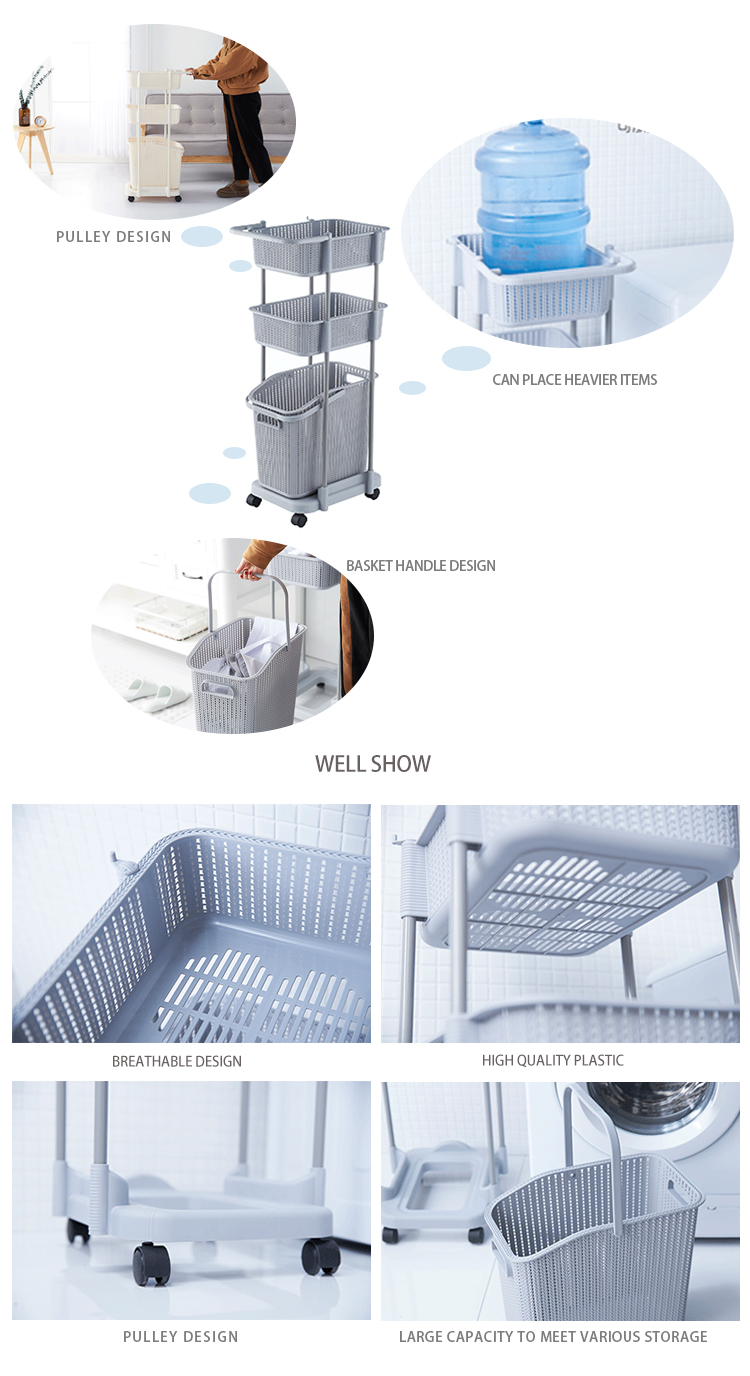 PULLEY DESIGN

CAN PLACE HEAVIER ITEMS

BASKET HANDLE DESIGN

WELL SHOW

BREATHABLE DESIGN

HIGH QUALITY PLASTIC

PULLEY DESIGN

LARGE CAPACITY TO MEET VARIOUS STORAGE