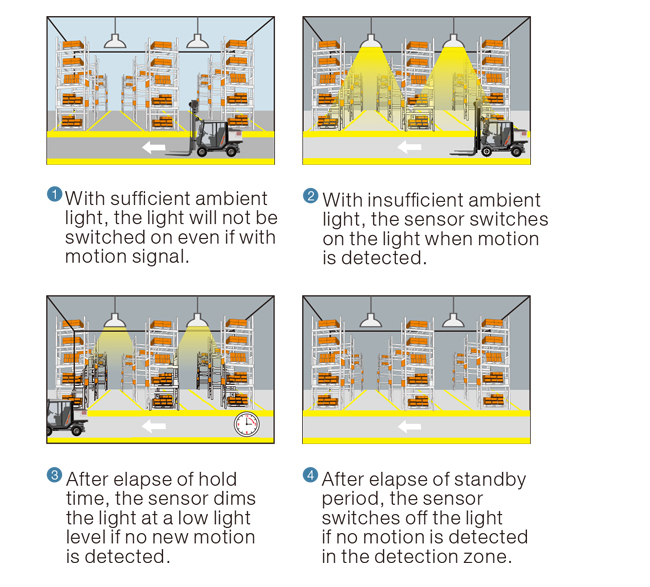 1 With sufficient ambient light, the light will not be switched on even if with motion signal.

2 With insufficient ambient light, the sensor switches on the light when motion is detected.

3 After elapse of hold time, the sensor dims the light at a low light level if no new motion is detected.

4 After elapse of standby period, the sensor switches off the light if no motion is detected in the detection zone.