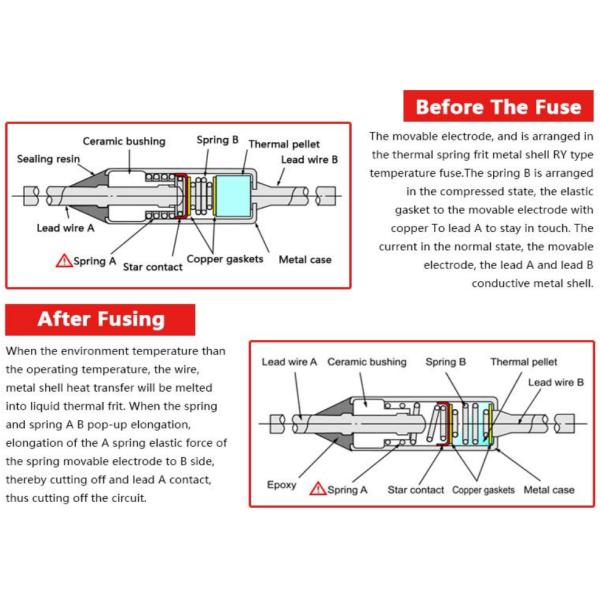 Before The Fuse

Ceramic bushing
Spring B
Thermal pellet
Sealing resin
Lead wire B
Lead wire A
Spring A
Star contact
Copper gaskets
Metal case

The movable electrode, and is arranged in the thermal spring frit metal shell RY type temperature fuse.The spring B is arranged in the compressed state, the elastic gasket to the movable electrode with copper To lead A to stay in touch. The current in the normal state, the movable electrode, the lead A and lead B conductive metal shell.

After Fusing

When the environment temperature than the operating temperature, the wire, metal shell heat transfer will be melted into liquid thermal frit. When the spring and spring A B pop-up elongation, elongation of the A spring elastic force of the spring movable electrode to B side, thereby cutting off and lead A contact, thus cutting off the circuit.

Lead wire A
Ceramic bushing
Spring B
Thermal pellet
Lead wire B
Epoxy
Spring A
Star contact
Copper gaskets
Metal case