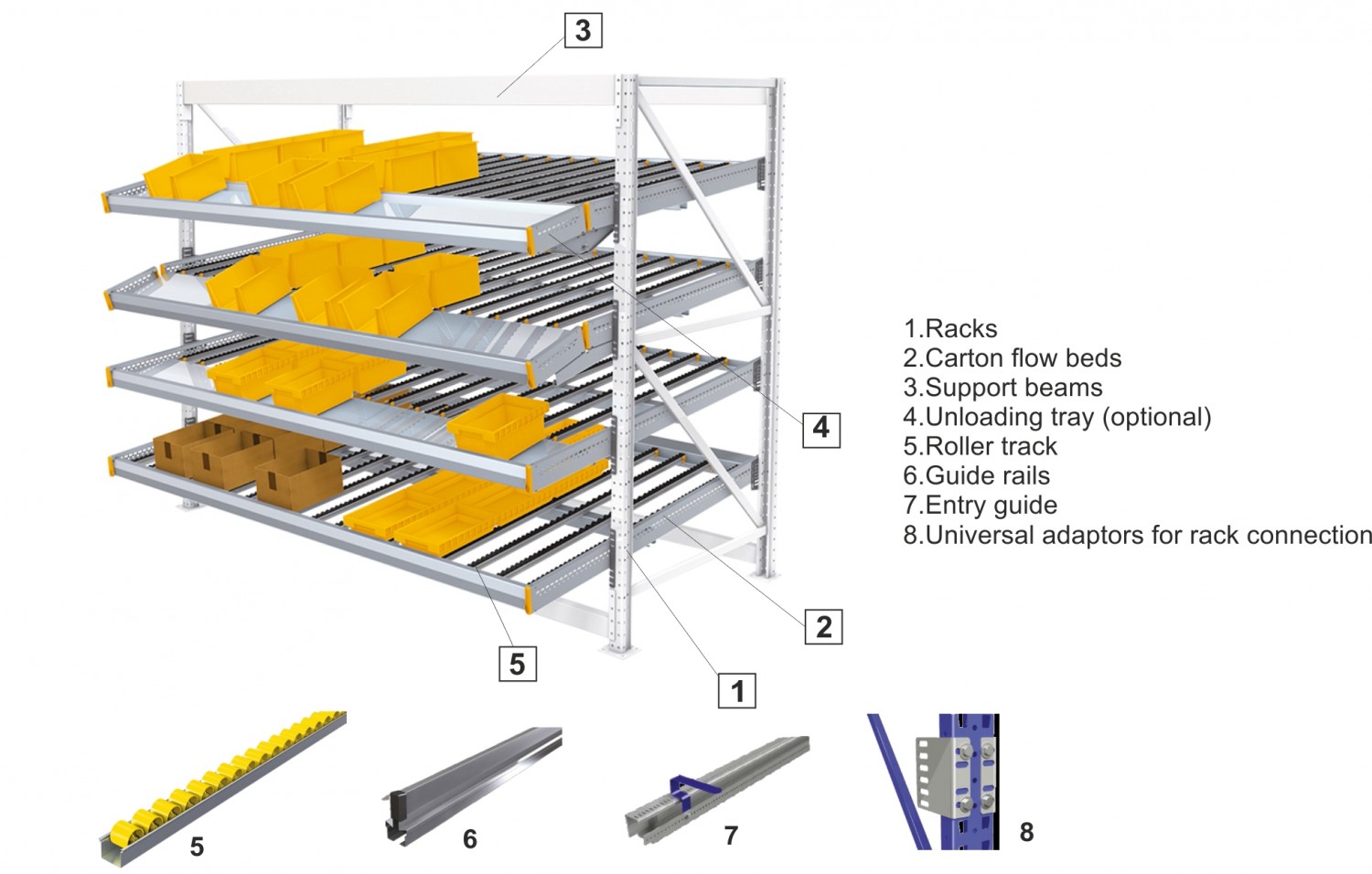 3

4

2

5

1

1.Racks
2.Carton flow beds
3.Support beams
4.Unloading tray (optional)
5.Roller track
6.Guide rails
7.Entry guide
8.Universal adaptors for rack connection

5

6

7

8