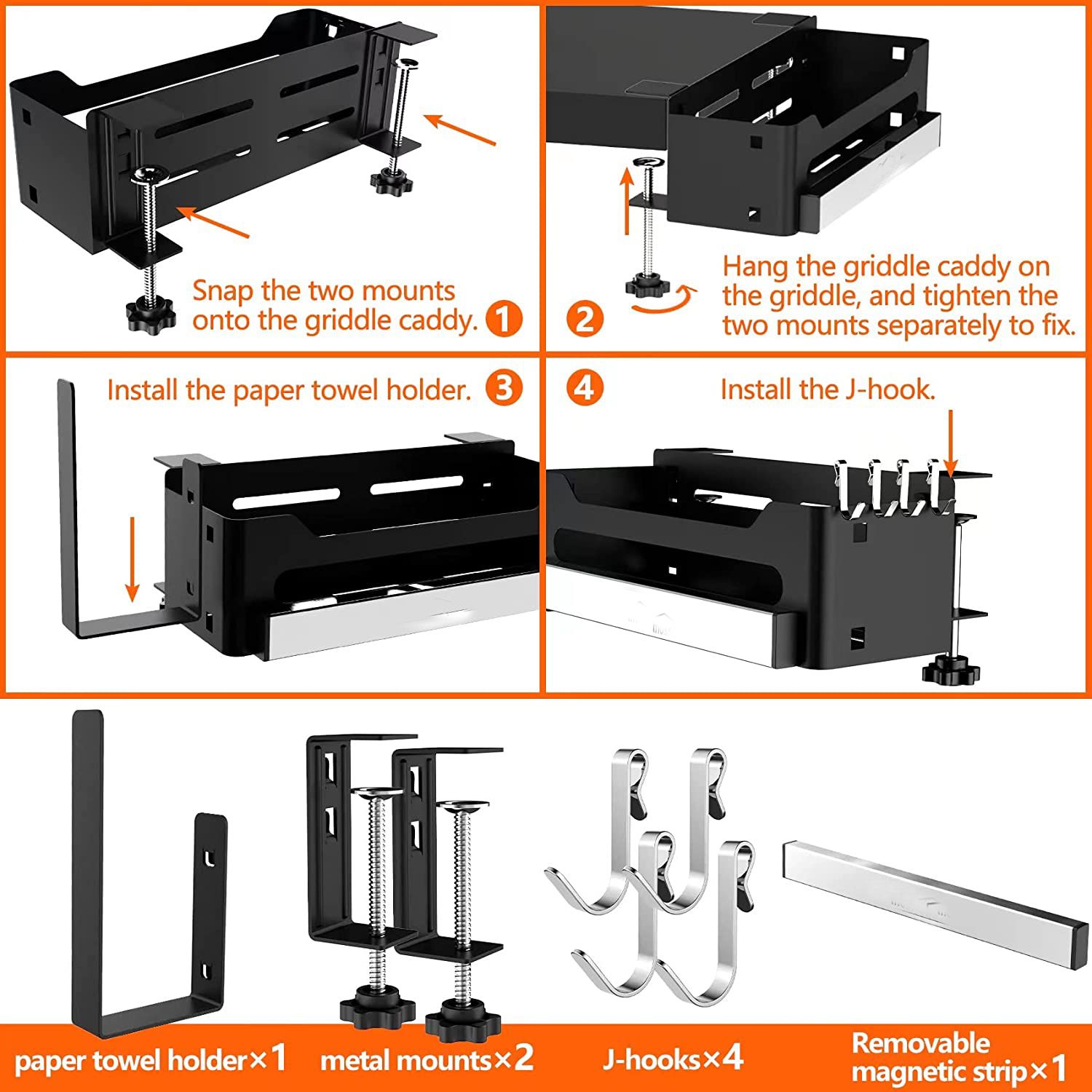 Snap the two mounts onto the griddle caddy. 1

2 Hang the griddle caddy on the griddle, and tighten the two mounts separately to fix.

Install the paper towel holder. 3

4 Install the J-hook.

paper towel holder×1

metal mounts×2

J-hooks×4

Removable magnetic strip×1