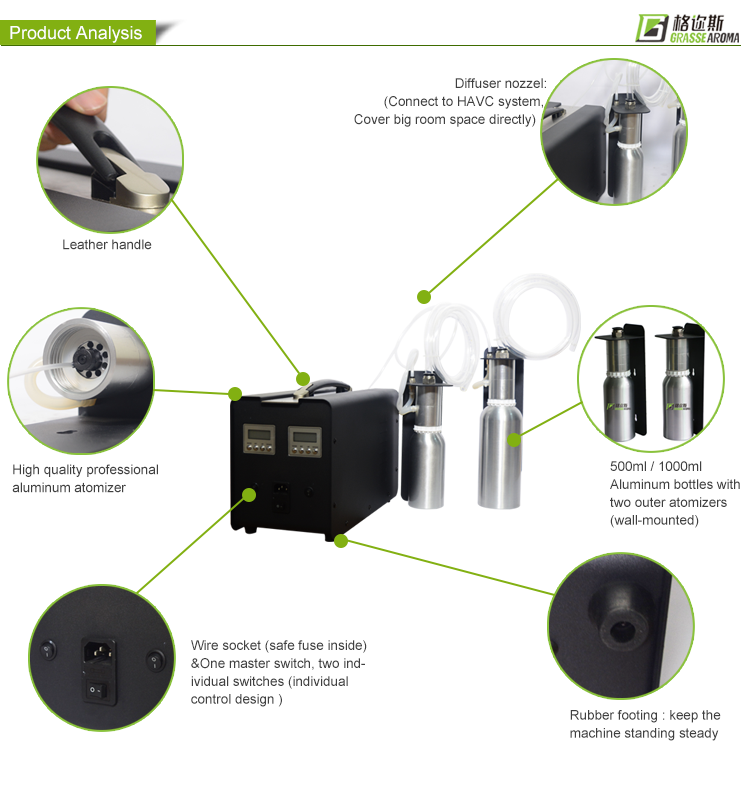 Product Analysis

格迩斯
GRASSE AROMA

Diffuser nozzel:
(Connect to HAVC system,
Cover big room space directly)

Leather handle

High quality professional aluminum atomizer

500ml / 1000ml
Aluminum bottles with two outer atomizers (wall-mounted)

Wire socket (safe fuse inside) &One master switch, two individual switches (individual control design )

Rubber footing : keep the machine standing steady