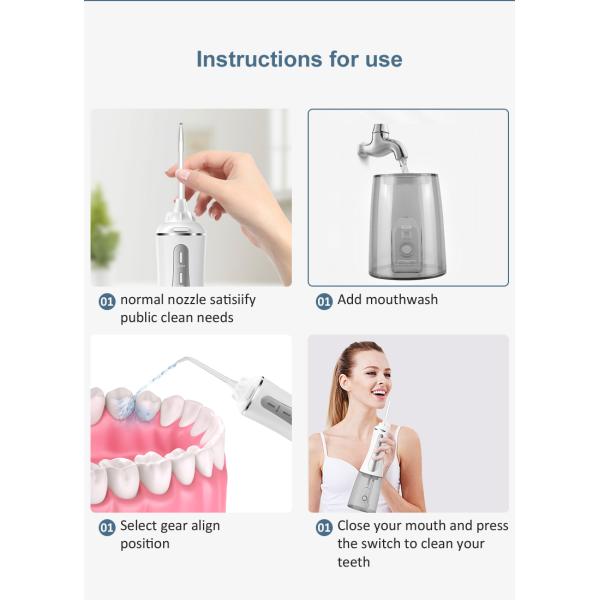 Instructions for use

01 normal nozzle satisiify public clean needs

01 Add mouthwash

01 Select gear align position

01 Close your mouth and press the switch to clean your teeth