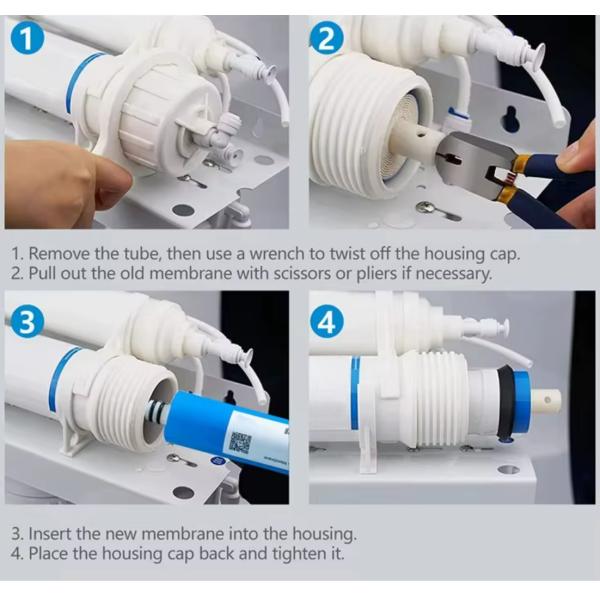 1

2

1. Remove the tube, then use a wrench to twist off the housing cap.
2. Pull out the old membrane with scissors or pliers if necessary.

3

4

3. Insert the new membrane into the housing.
4. Place the housing cap back and tighten it.