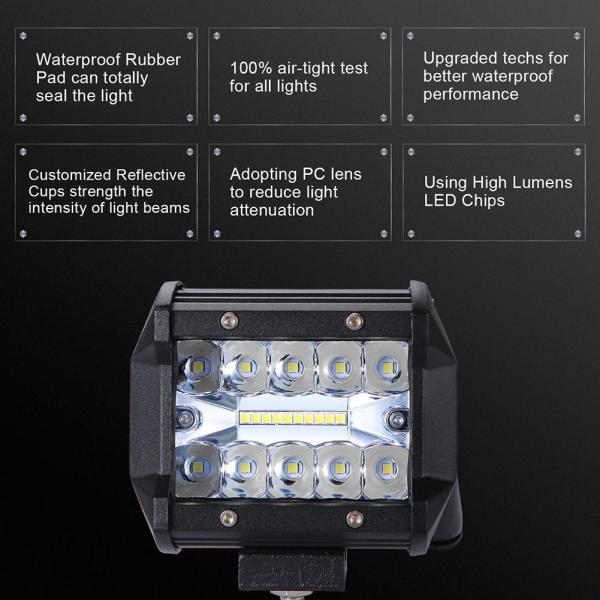 Waterproof Rubber Pad can totally seal the light

100% air-tight test for all lights

Upgraded techs for better waterproof performance

Customized Reflective Cups strength the intensity of light beams

Adopting PC lens to reduce light attenuation

Using High Lumens LED Chips