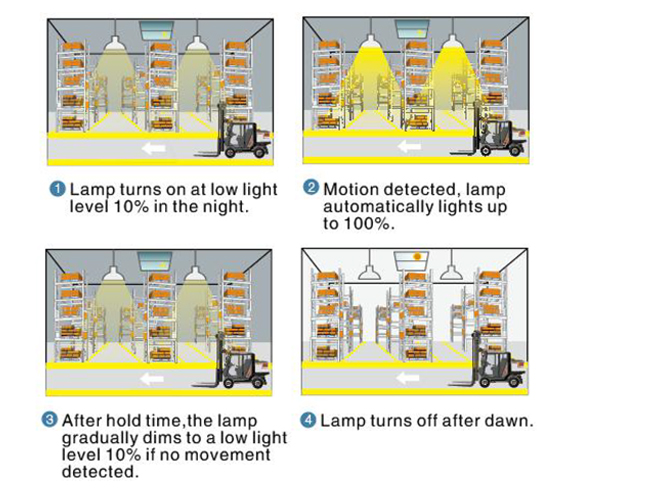 1 Lamp turns on at low light level 10% in the night.

2 Motion detected, lamp automatically lights up to 100%.

3 After hold time,the lamp gradually dims to a low light level 10% if no movement detected.

4 Lamp turns off after dawn.