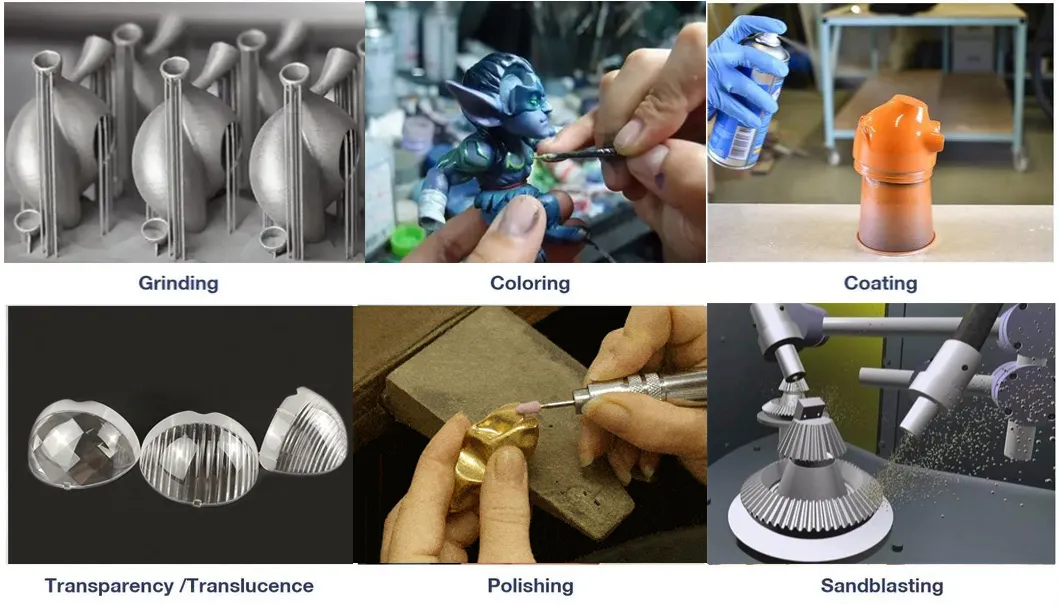 Grinding

Coloring

Coating

Transparency /Translucence

Polishing

Sandblasting