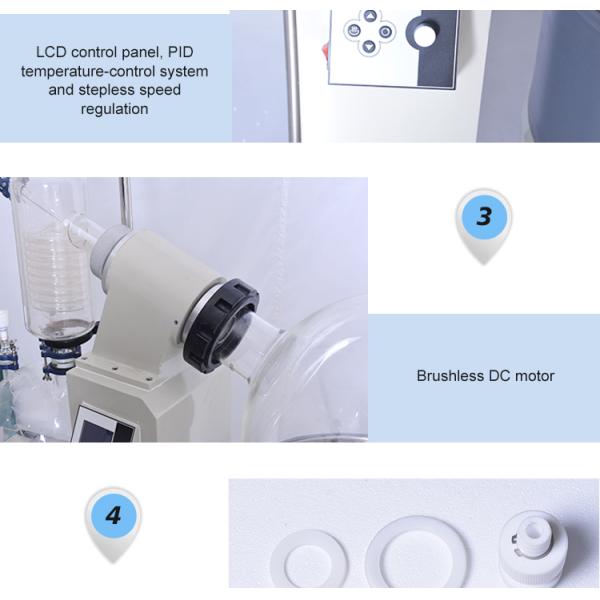 LCD control panel, PID temperature-control system and stepless speed regulation

3

Brushless DC motor

4