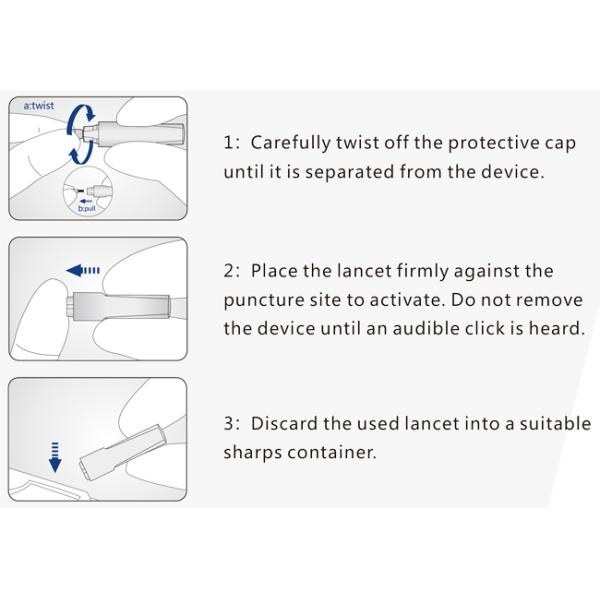 a:twist

b:pull

1: Carefully twist off the protective cap until it is separated from the device.

2: Place the lancet firmly against the puncture site to activate. Do not remove the device until an audible click is heard.

3: Discard the used lancet into a suitable sharps container.