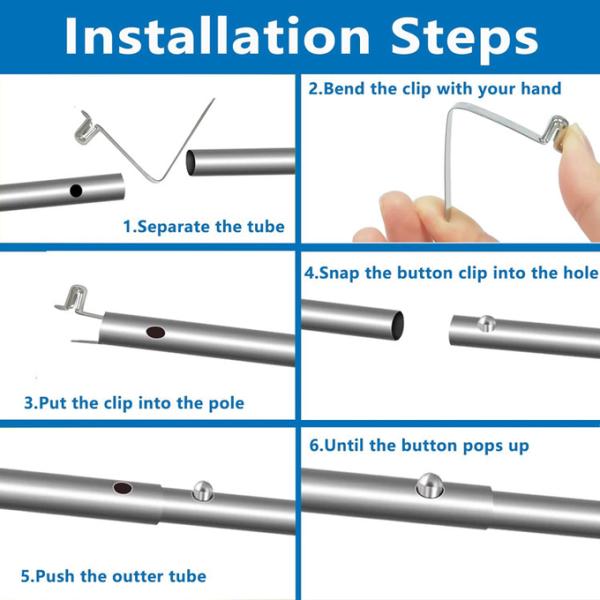 Installation Steps

1.Separate the tube

2.Bend the clip with your hand

3.Put the clip into the pole

4.Snap the button clip into the hole

5.Push the outter tube

6.Until the button pops up