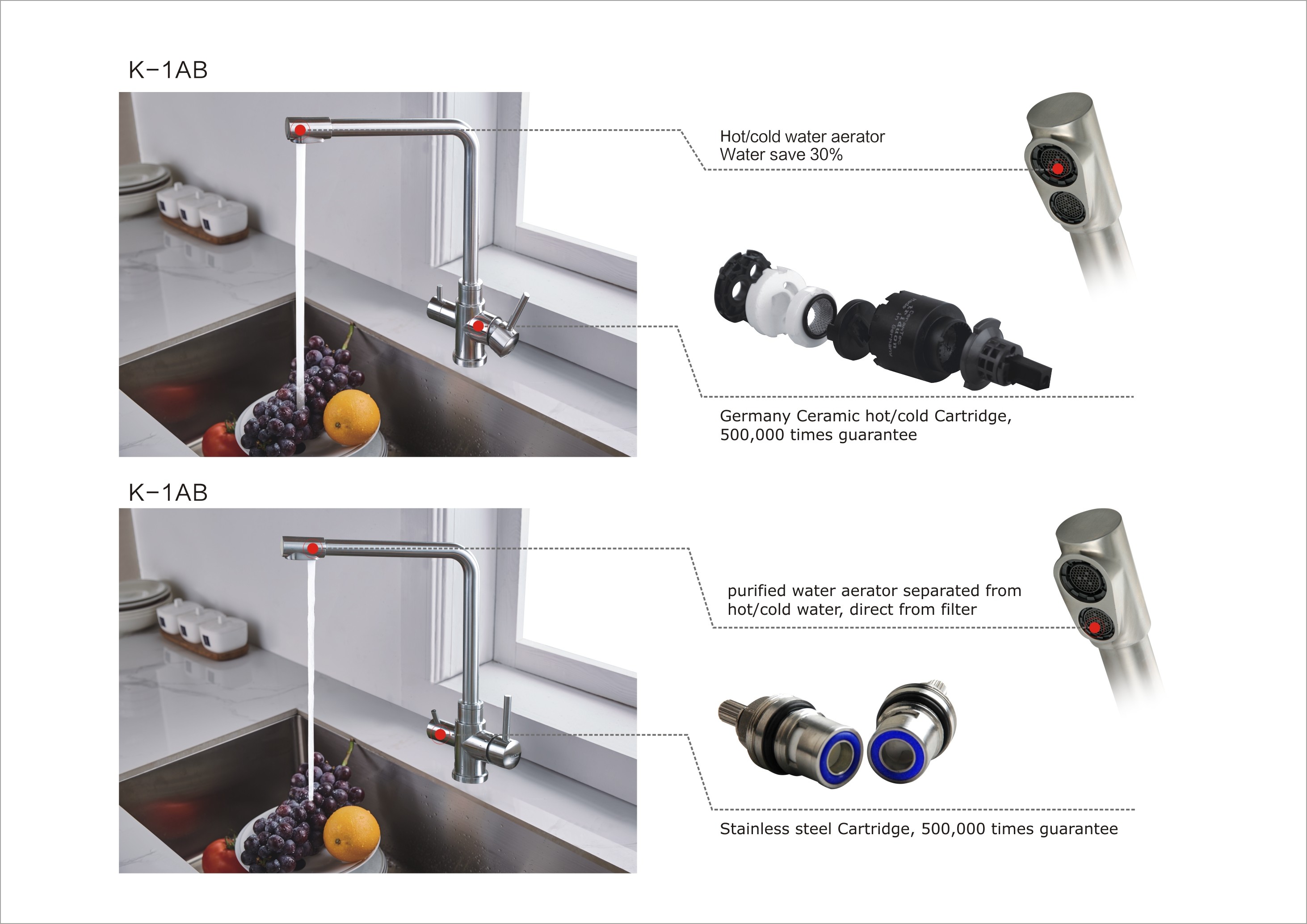 K-1AB

Hot/cold water aerator
Water save 30%

Germany Ceramic hot/cold Cartridge, 500,000 times guarantee

K-1AB

purified water aerator separated from hot/cold water, direct from filter

Stainless steel Cartridge, 500,000 times guarantee