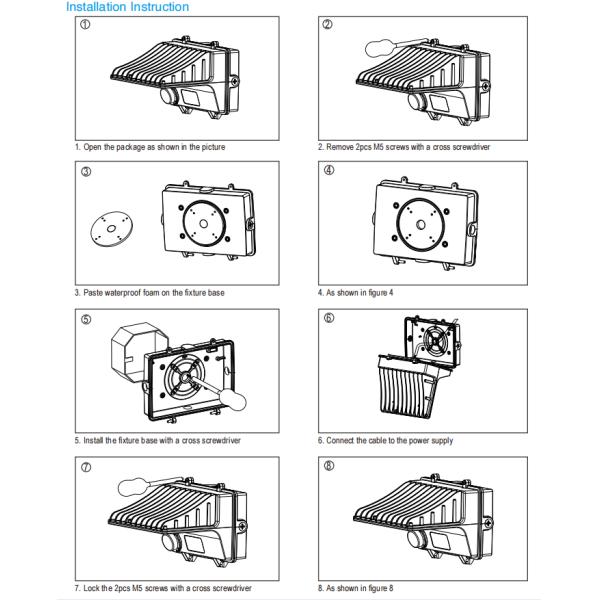 Installation Instruction

①

1. Open the package as shown in the picture

②

2. Remove 2pcs M5 screws with a cross screwdriver

③

3. Paste waterproof foam on the fixture base

④

4. As shown in figure 4

⑤

5. Install the fixture base with a cross screwdriver

⑥

6. Connect the cable to the power supply

⑦

7. Lock the 2pcs M5 screws with a cross screwdriver

⑧

8. As shown in figure 8