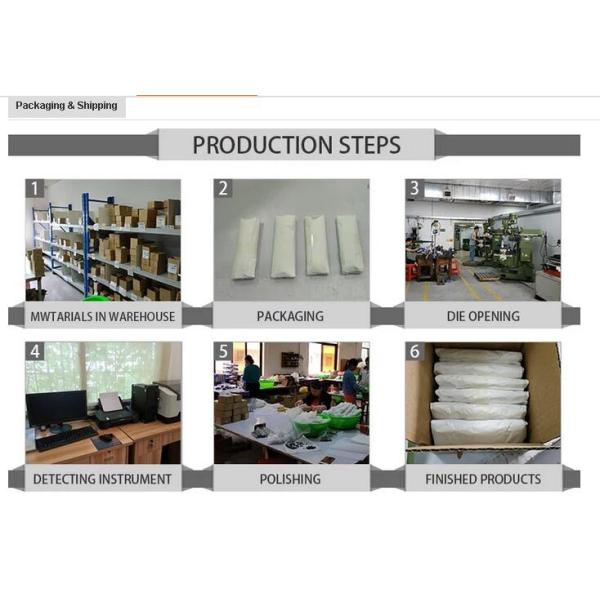 Packaging & Shipping

PRODUCTION STEPS

1
MWTARIALS IN WAREHOUSE

2
PACKAGING

3
DIE OPENING

4
DETECTING INSTRUMENT

5
POLISHING

6
FINISHED PRODUCTS