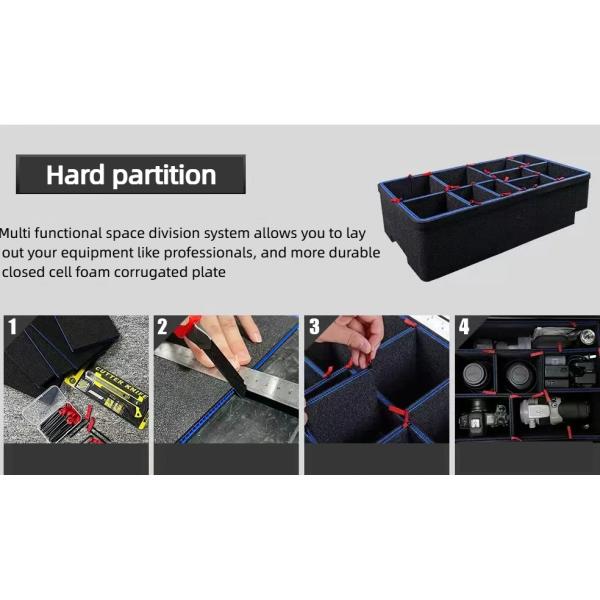 Hard partition

Multi functional space division system allows you to lay out your equipment like professionals, and more durable closed cell foam corrugated plate

1

CUTTER KNIFE

2

3

4