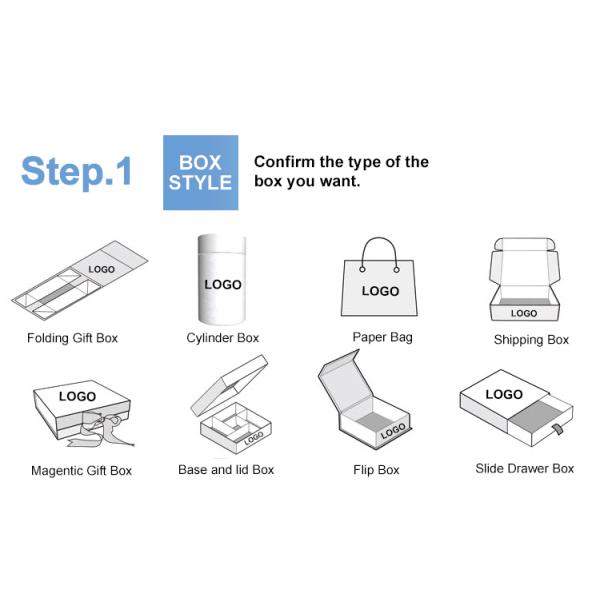 Step.1

BOX STYLE

Confirm the type of the box you want.

LOGO
Folding Gift Box

LOGO
Cylinder Box

LOGO
Paper Bag

LOGO
Shipping Box

LOGO
Magentic Gift Box

LOGO
Base and lid Box

LOGO
Flip Box

LOGO
Slide Drawer Box