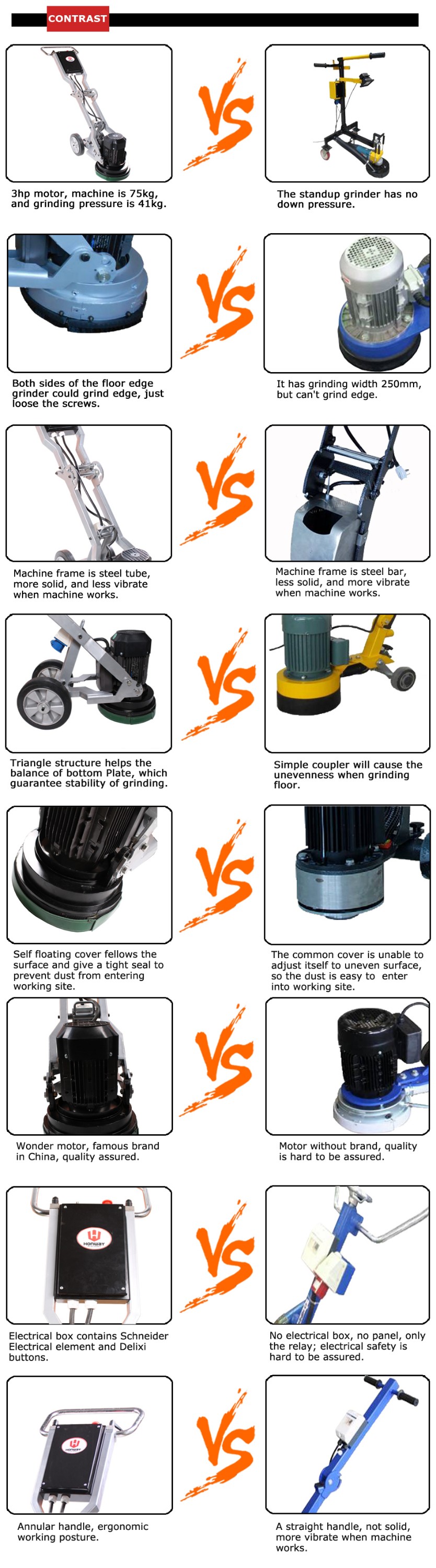 CONTRAST

3hp motor, machine is 75kg, and grinding pressure is 41kg.

VS

The standup grinder has no down pressure.

Both sides of the floor edge grinder could grind edge, just loose the screws.

VS

It has grinding width 250mm, but can't grind edge.

Machine frame is steel tube, more solid, and less vibrate when machine works.

VS

Machine frame is steel bar, less solid, and more vibrate when machine works.

Triangle structure helps the balance of bottom Plate, which guarantee stability of grinding.

VS

Simple coupler will cause the unevenness when grinding floor.

Self floating cover fellows the surface and give a tight seal to prevent dust from entering working site.

VS

The common cover is unable to adjust itself to uneven surface, so the dust is easy to enter into working site.

Wonder motor, famous brand in China, quality assured.

VS

Motor without brand, quality is hard to be assured.

HONWAY

Electrical box contains Schneider Electrical element and Delixi buttons.

VS

No electrical box, no panel, only the relay; electrical safety is hard to be assured.

HONWAY

Annular handle, ergonomic working posture.

VS

A straight handle, not solid, more vibrate when machine works.