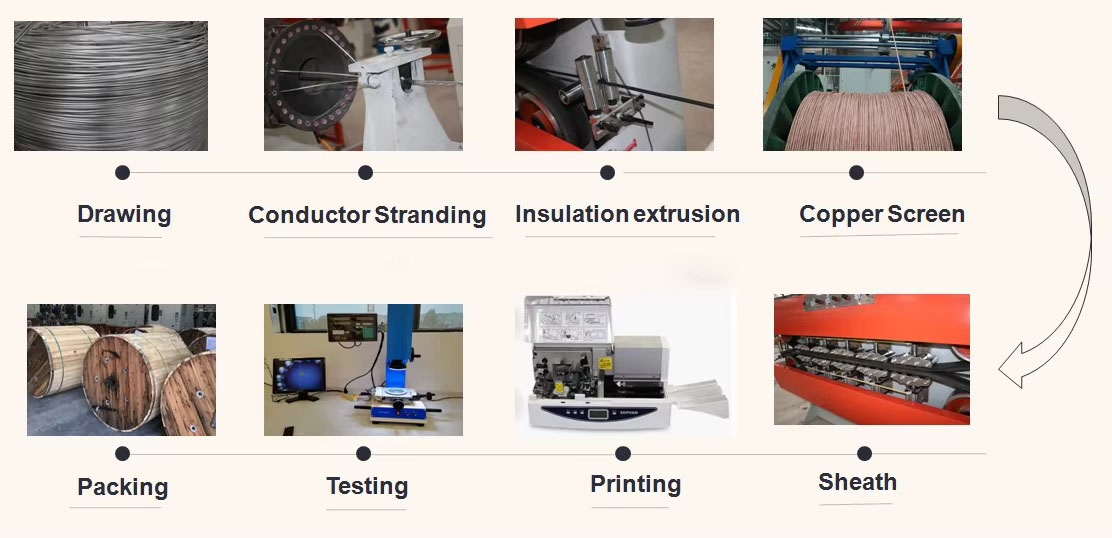 Drawing

Conductor Stranding

Insulation extrusion

Copper Screen

Packing

Testing

Printing

Sheath