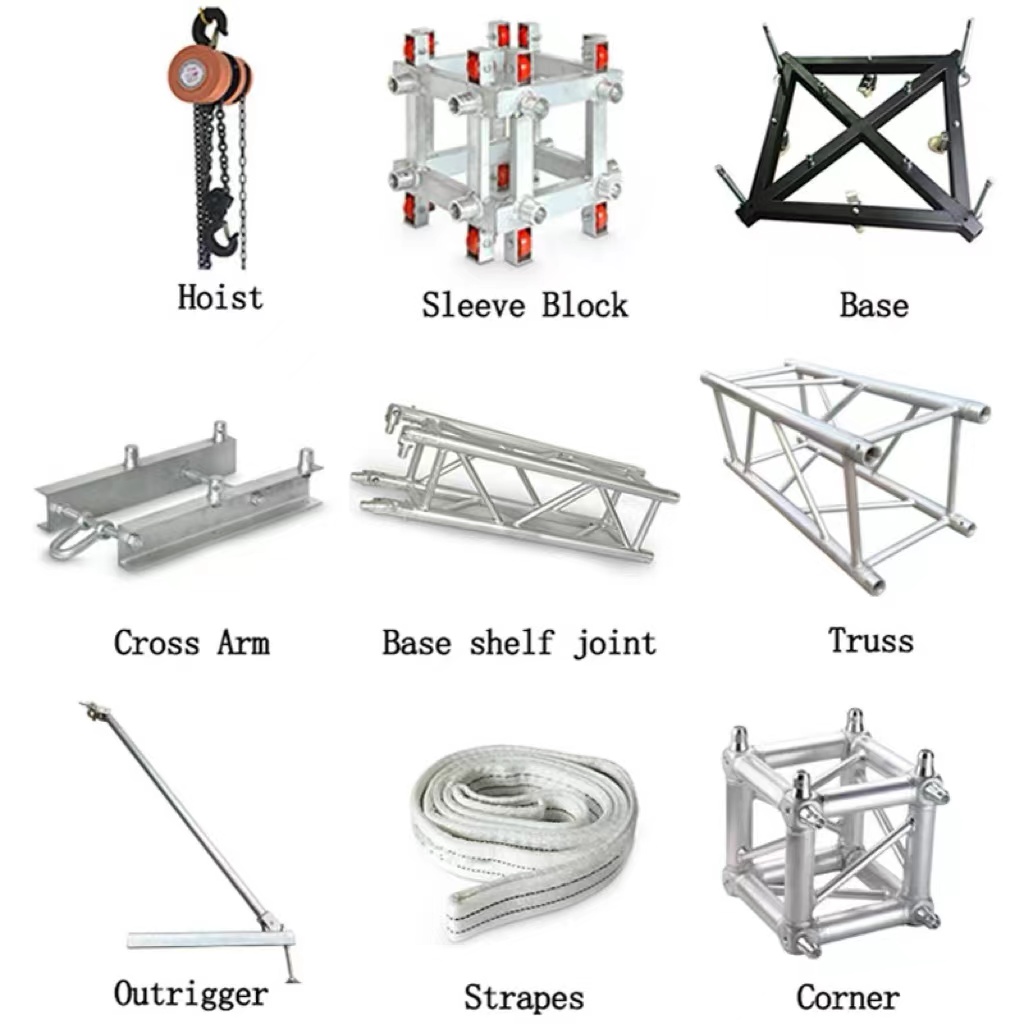 Hoist

Sleeve Block

Base

Cross Arm

Base shelf joint

Truss

Outrigger

Strapes

Corner