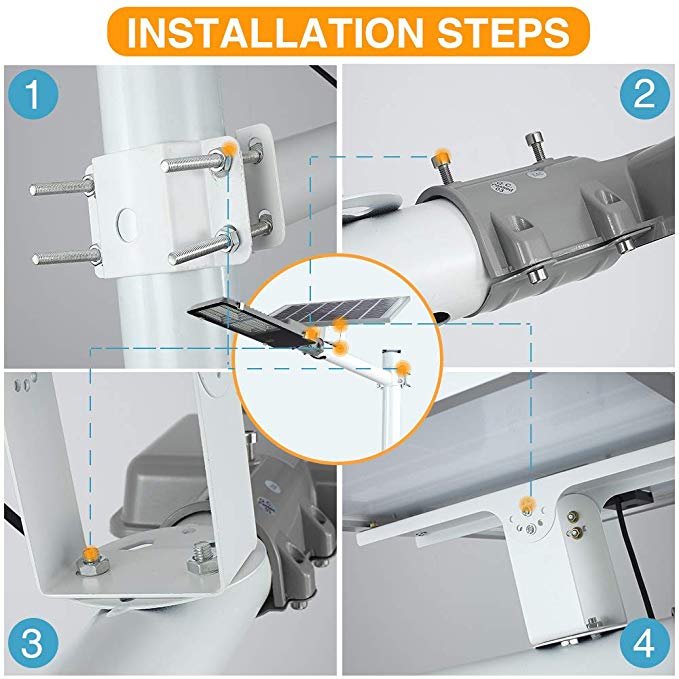 INSTALLATION STEPS

1

2

3

4