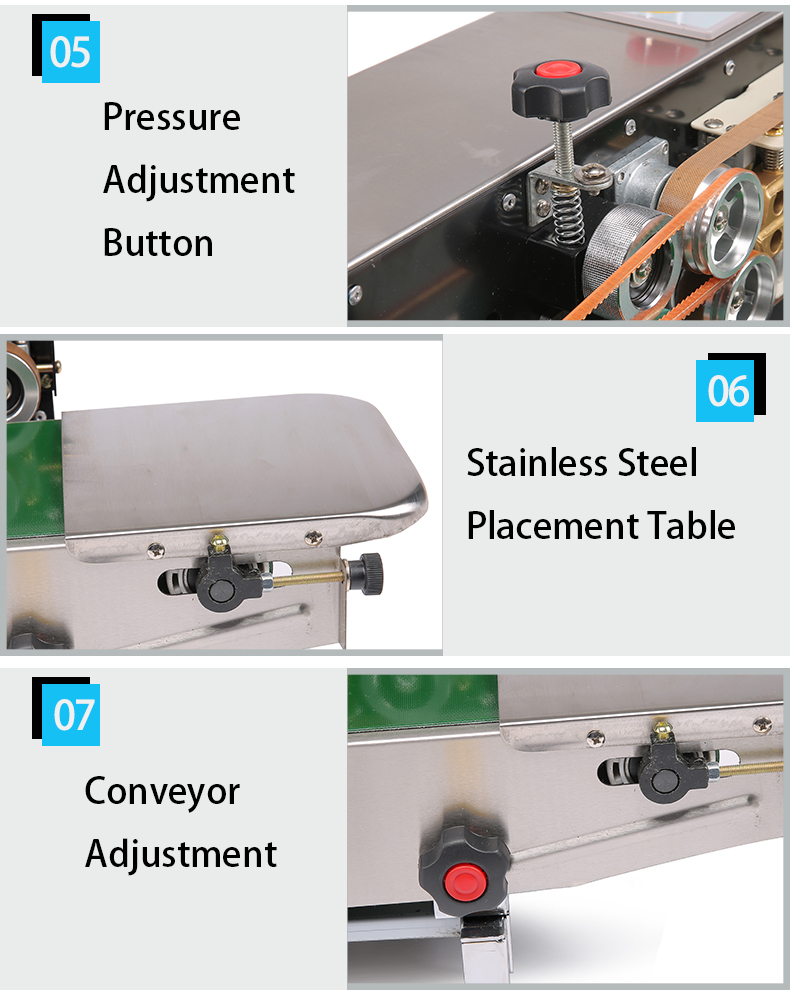 05

Pressure Adjustment Button

06

Stainless Steel Placement Table

07

Conveyor Adjustment