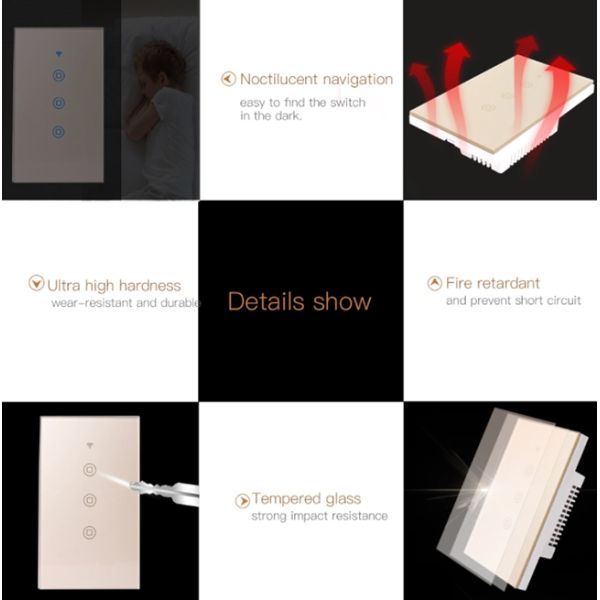 Noctilucent navigation
easy to find the switch in the dark.

Ultra high hardness
wear-resistant and durable

Details show

Fire retardant
and prevent short circuit

Tempered glass
strong impact resistance