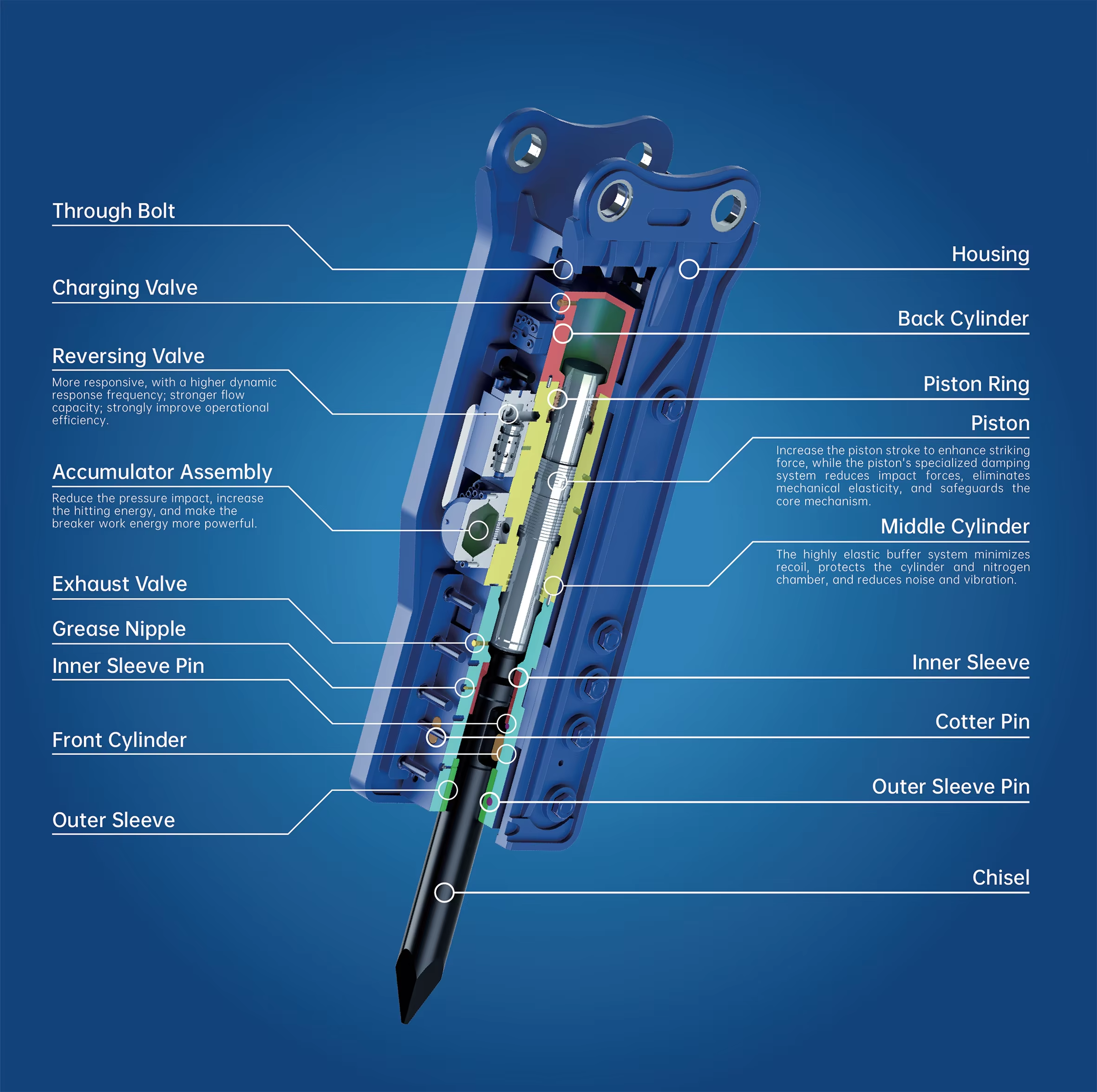 Through Bolt

Charging Valve

Reversing Valve

More responsive, with a higher dynamic response frequency; stronger flow capacity; strongly improve operational efficiency.

Accumulator Assembly

Reduce the pressure impact, increase the hitting energy, and make the breaker work energy more powerful.

Exhaust Valve

Grease Nipple

Inner Sleeve Pin

Front Cylinder

Outer Sleeve

Housing

Back Cylinder

Piston Ring

Piston

Increase the piston stroke to enhance striking force, while the piston's specialized damping system reduces impact forces, eliminates mechanical elasticity, and safeguards the core mechanism.

Middle Cylinder

The highly elastic buffer system minimizes recoil, protects the cylinder and nitrogen chamber, and reduces noise and vibration.

Inner Sleeve

Cotter Pin

Outer Sleeve Pin

Chisel