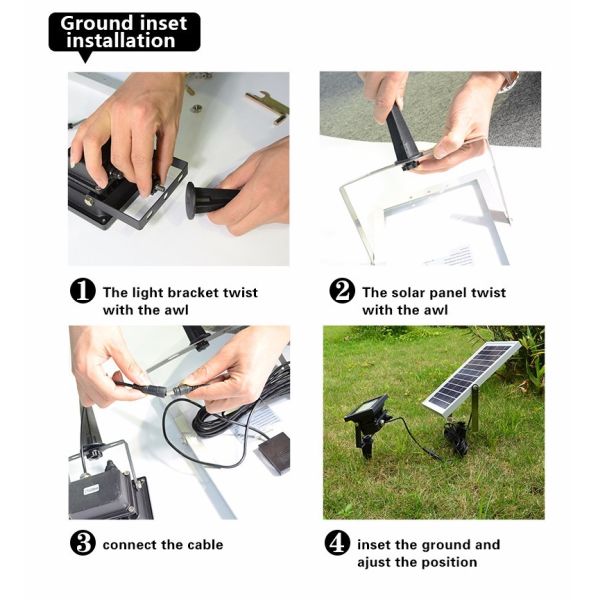 Ground inset installation

1 The light bracket twist with the awl

2 The solar panel twist with the awl

3 connect the cable

4 inset the ground and ajust the position