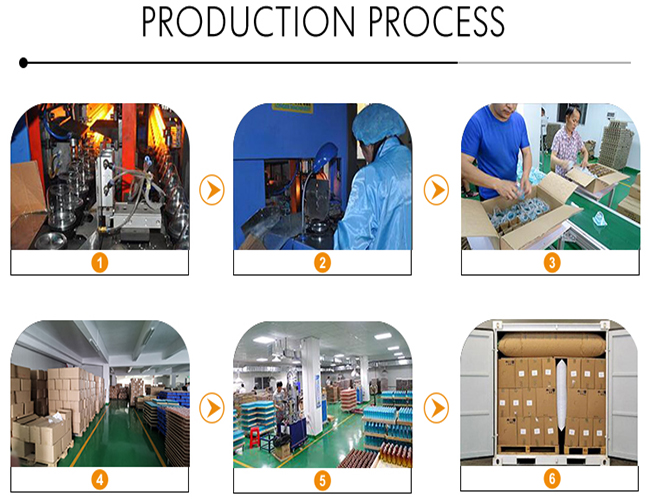 PRODUCTION PROCESS

1

2

3

4

5

6