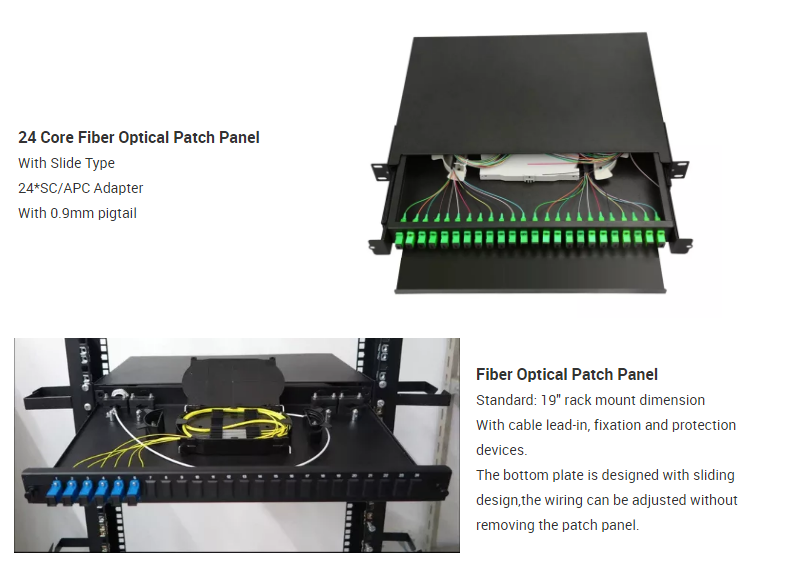 24 Core Fiber Optical Patch Panel
With Slide Type
24*SC/APC Adapter
With 0.9mm pigtail

Fiber Optical Patch Panel
Standard: 19" rack mount dimension
With cable lead-in, fixation and protection devices.
The bottom plate is designed with sliding design,the wiring can be adjusted without removing the patch panel.